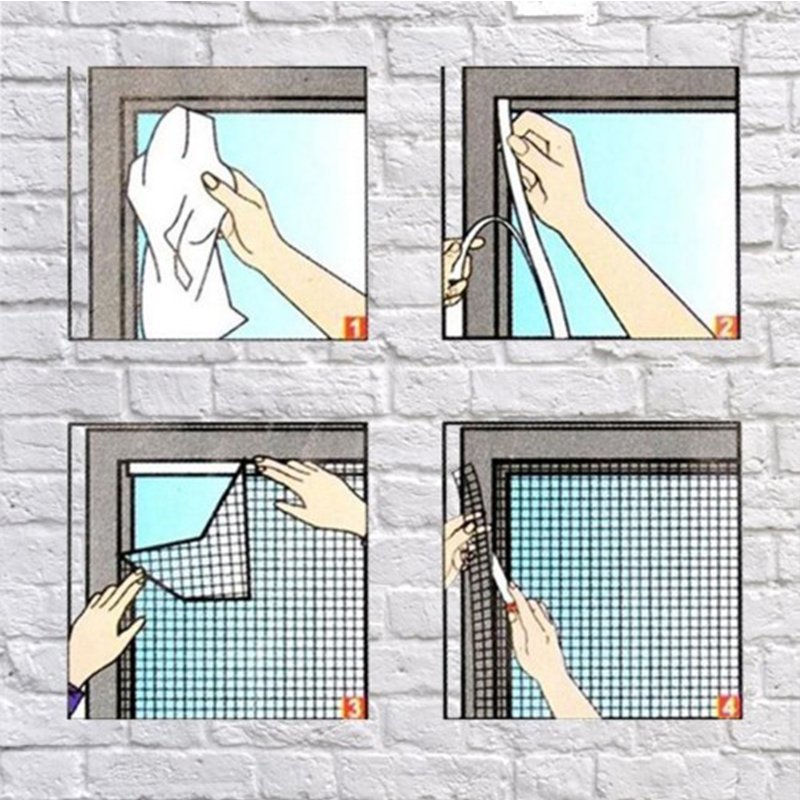 1

2

3

4