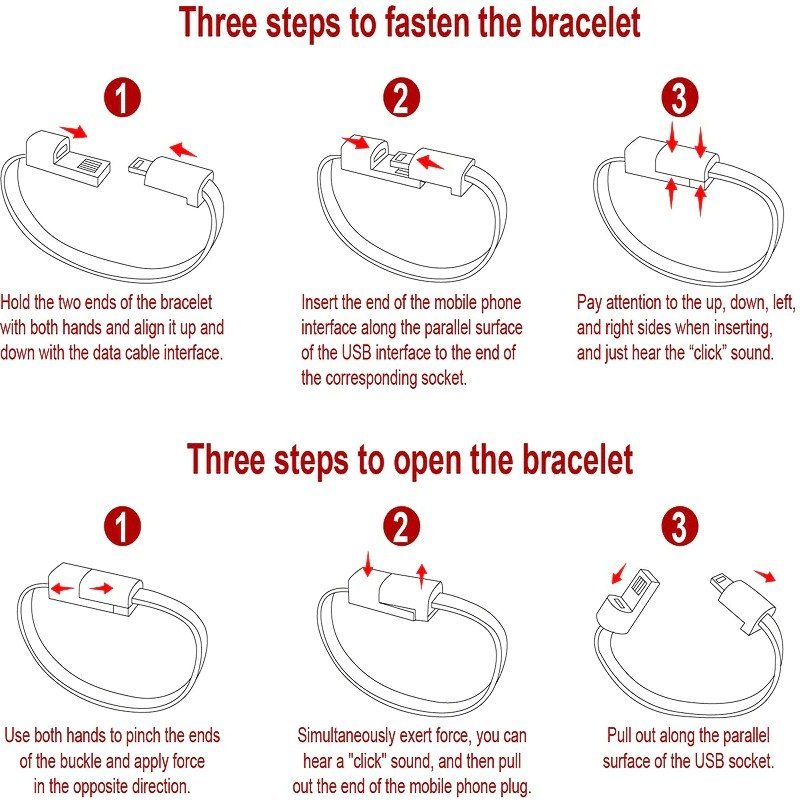 Three steps to fasten the bracelet

1

Hold the two ends of the bracelet with both hands and align it up and down with the data cable interface.

2

Insert the end of the mobile phone interface along the parallel surface of the USB interface to the end of the corresponding socket.

3

Pay attention to the up, down, left, and right sides when inserting, and just hear the “click” sound.

Three steps to open the bracelet

1

Use both hands to pinch the ends of the buckle and apply force in the opposite direction.

2

Simultaneously exert force, you can hear a "click" sound, and then pull out the end of the mobile phone plug.

3

Pull out along the parallel surface of the USB socket.