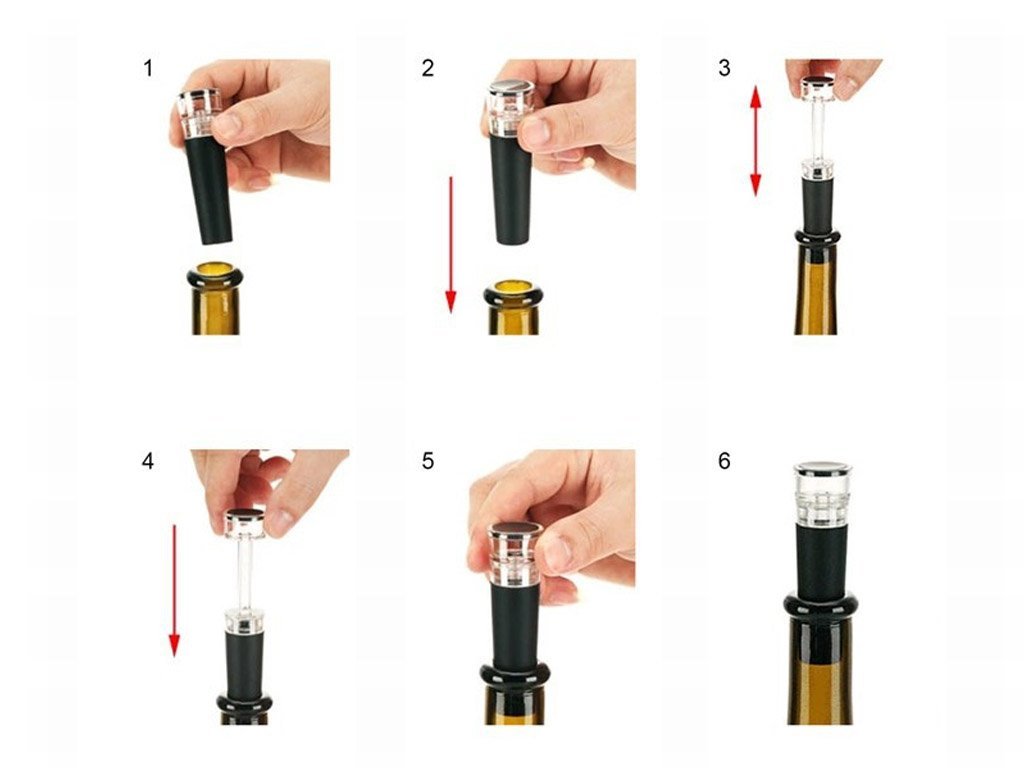 1

2

3

4

5

6