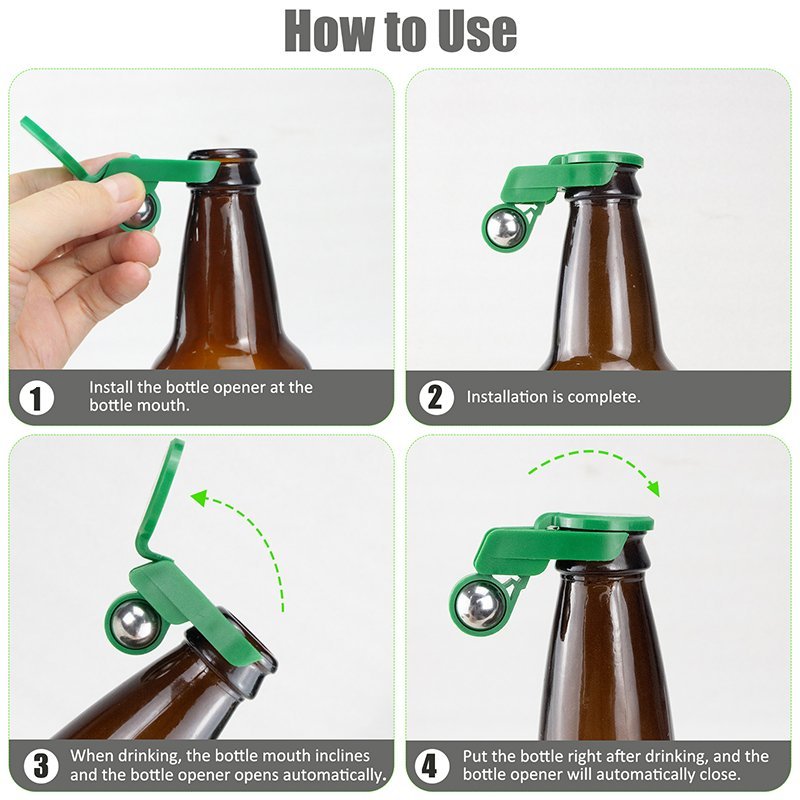 How to Use

1 Install the bottle opener at the bottle mouth.

2 Installation is complete.

3 When drinking, the bottle mouth inclines and the bottle opener opens automatically.

4 Put the bottle right after drinking, and the bottle opener will automatically close.