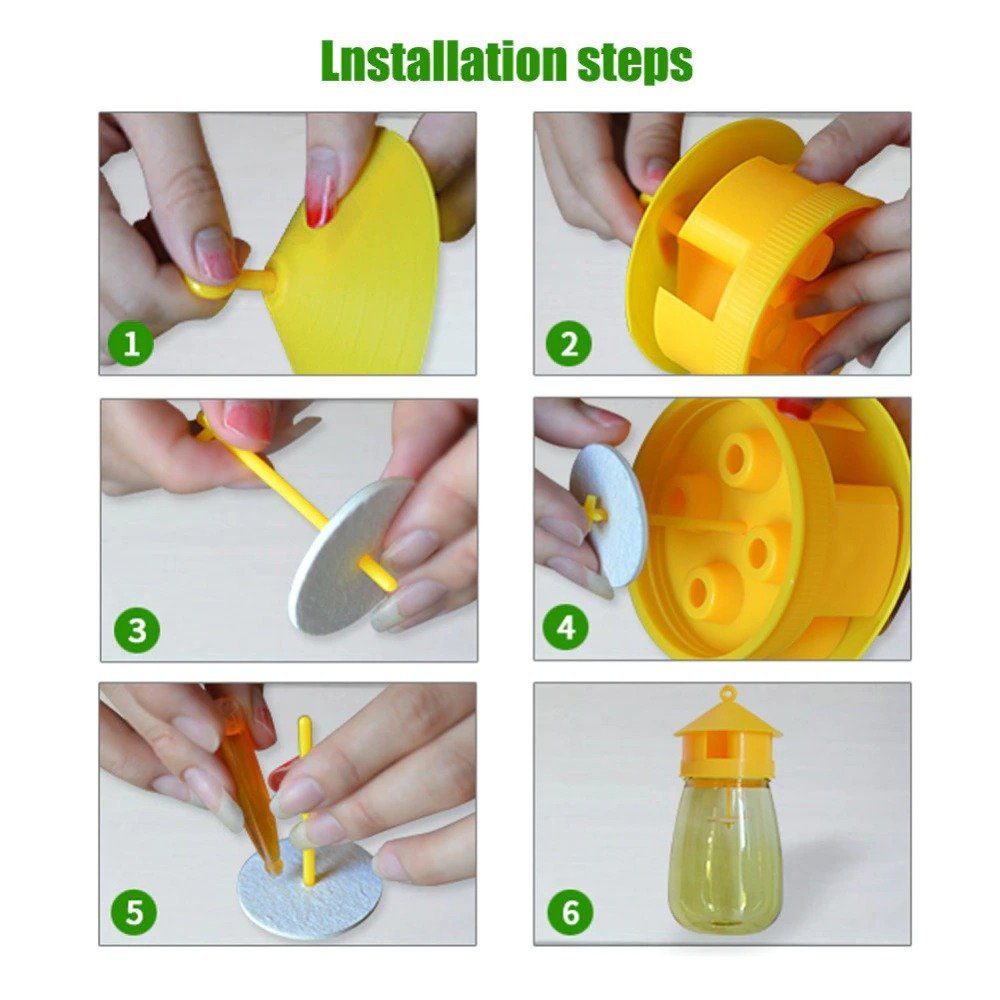 Lnstallation steps

1

2

3

4

5

6